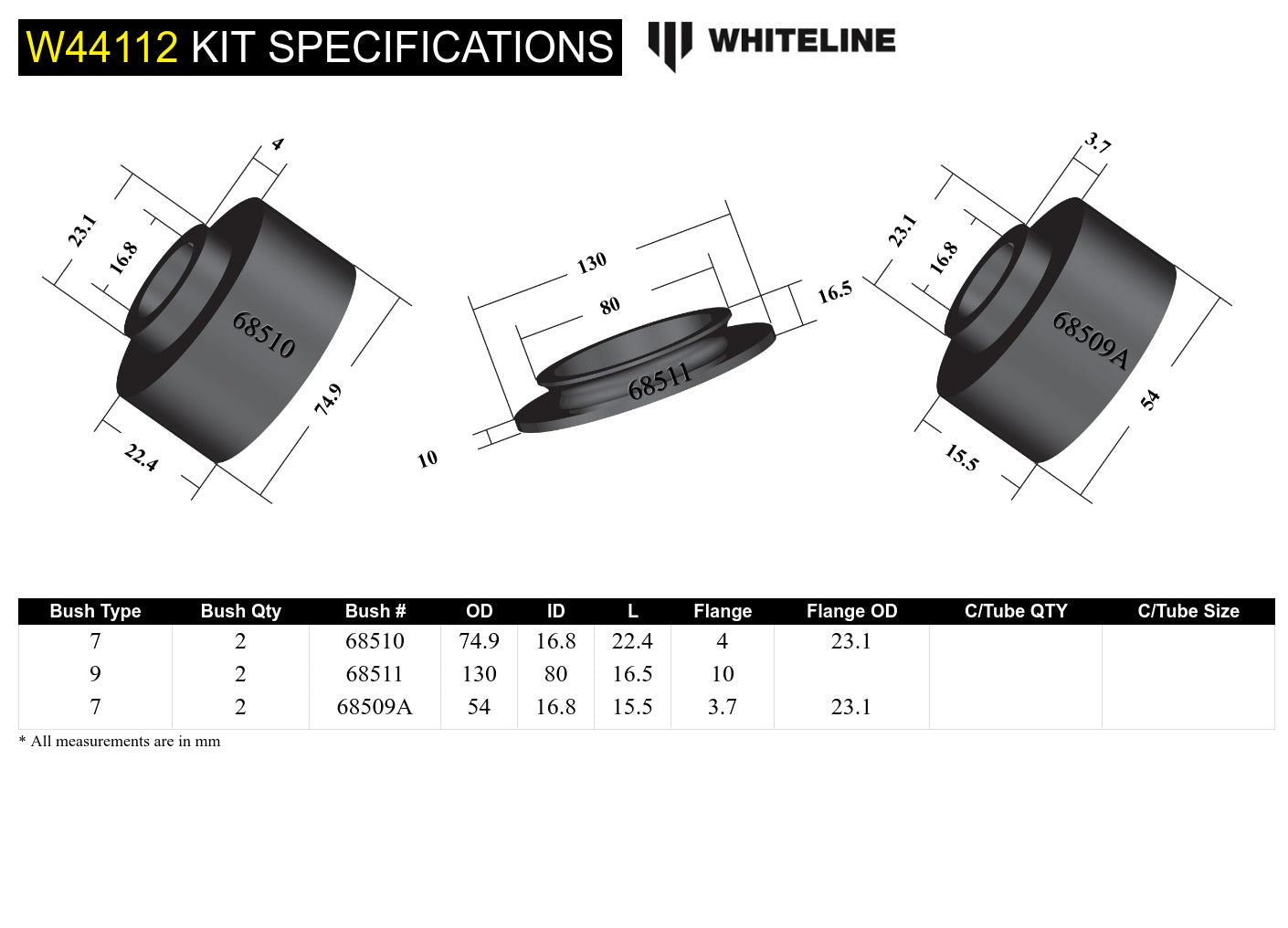 W44112 KIT SPECIFICATIONS

WHITELINE

4
23.1
16.8
68510
74.9
22.4

130
80
16.5
68511
10

3.7
23.1
16.8
68509A
54
15.5

| Bush Type | Bush Qty | Bush # | OD | ID | L | Flange | Flange OD | C/Tube QTY | C/Tube Size |
|---|---|---|---|---|---|---|---|---|---|
| 7 | 2 | 68510 | 74.9 | 16.8 | 22.4 | 4 | 23.1 | | |
| 9 | 2 | 68511 | 130 | 80 | 16.5 | 10 | | | |
| 7 | 2 | 68509A | 54 | 16.8 | 15.5 | 3.7 | 23.1 | | |

* All measurements are in mm