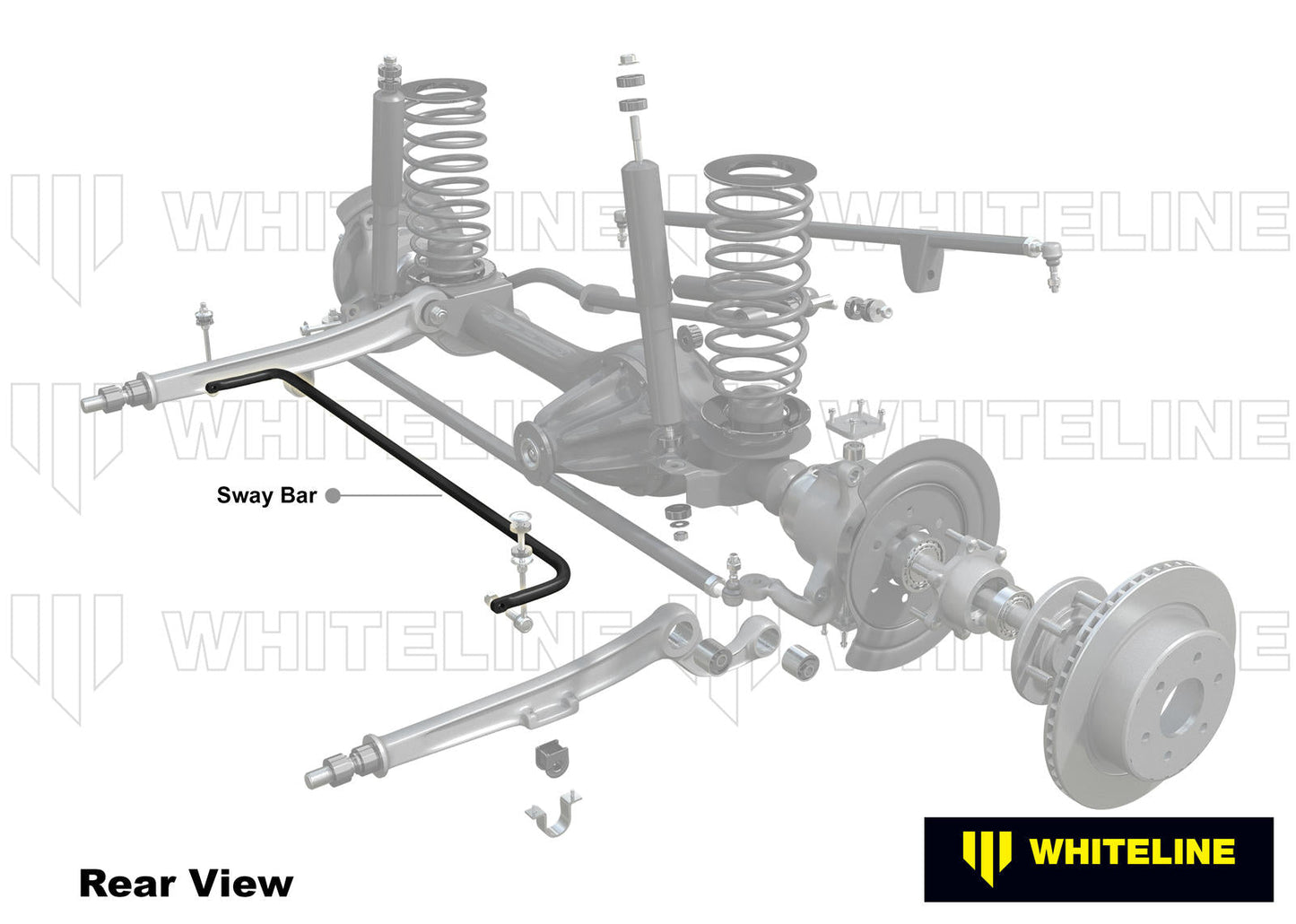 WHITELINE
WHITELINE
WHITELINE
WHITELINE
WHITELINE
WHITELINE

Sway Bar

Rear View

WHITELINE