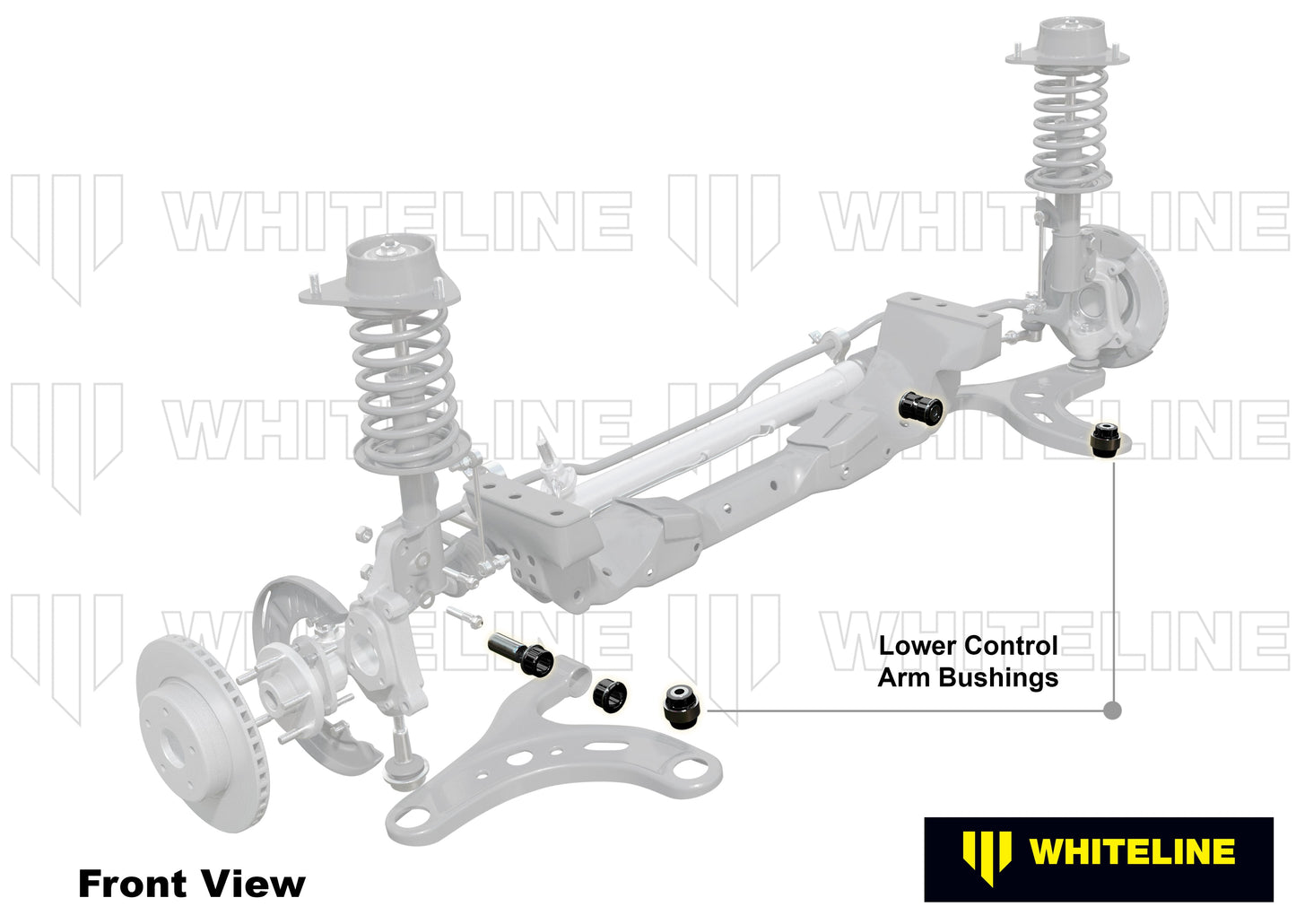 WHITELINE WHITELINE
WHITELINE WHITELINE
WHITELINE WHITELINE

Lower Control
Arm Bushings

Front View

WHITELINE