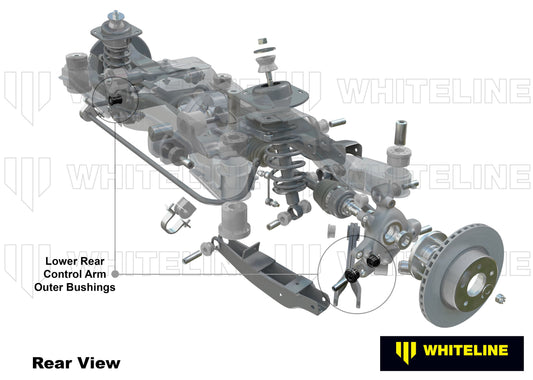 WHITELINE

WHITELINE

WHITELINE

Lower Rear Control Arm Outer Bushings

Rear View

WHITELINE