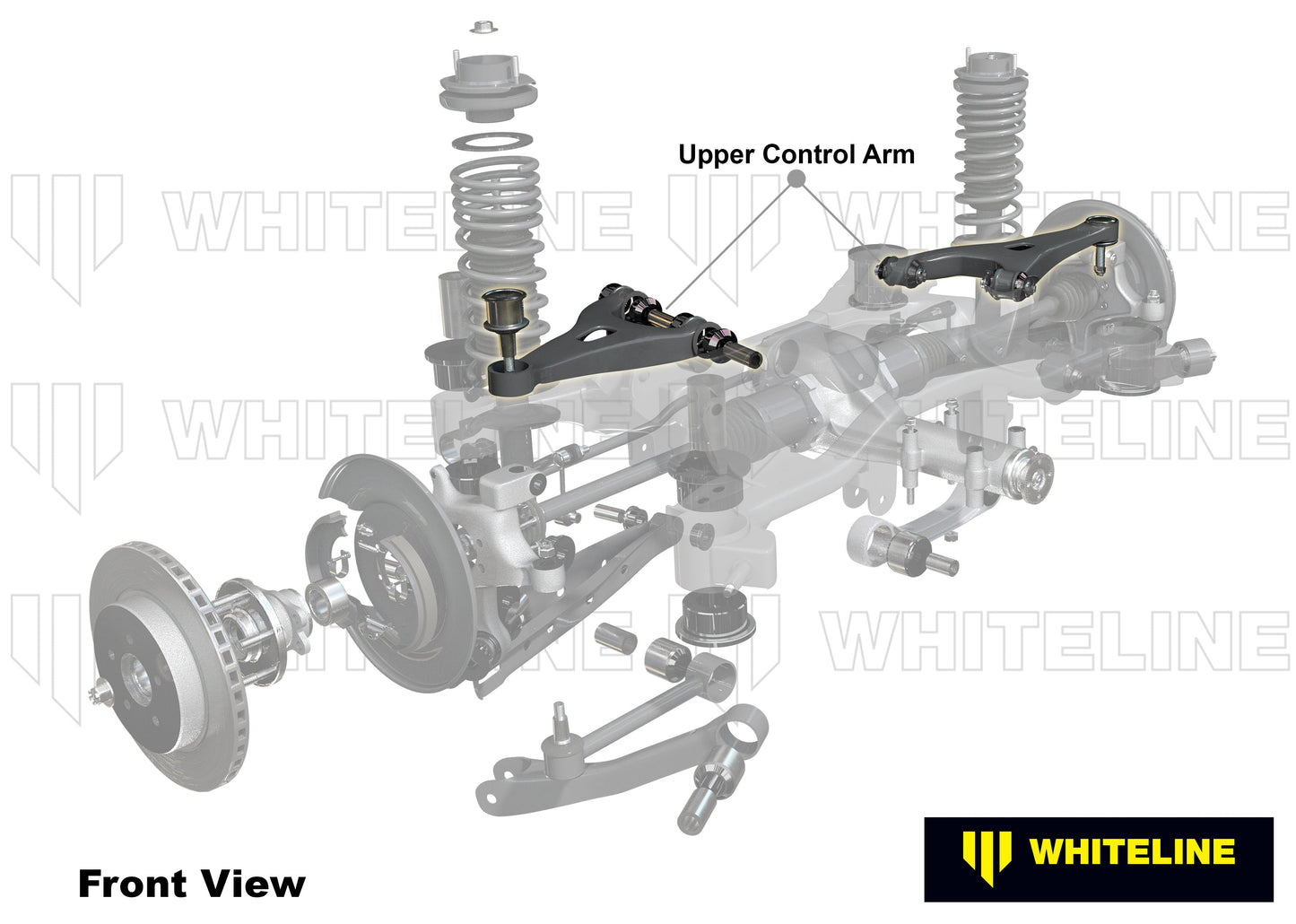 Upper Control Arm

WHITELINE WHITELINE
WHITELINE WHITELINE
WHITELINE WHITELINE

Front View

WHITELINE