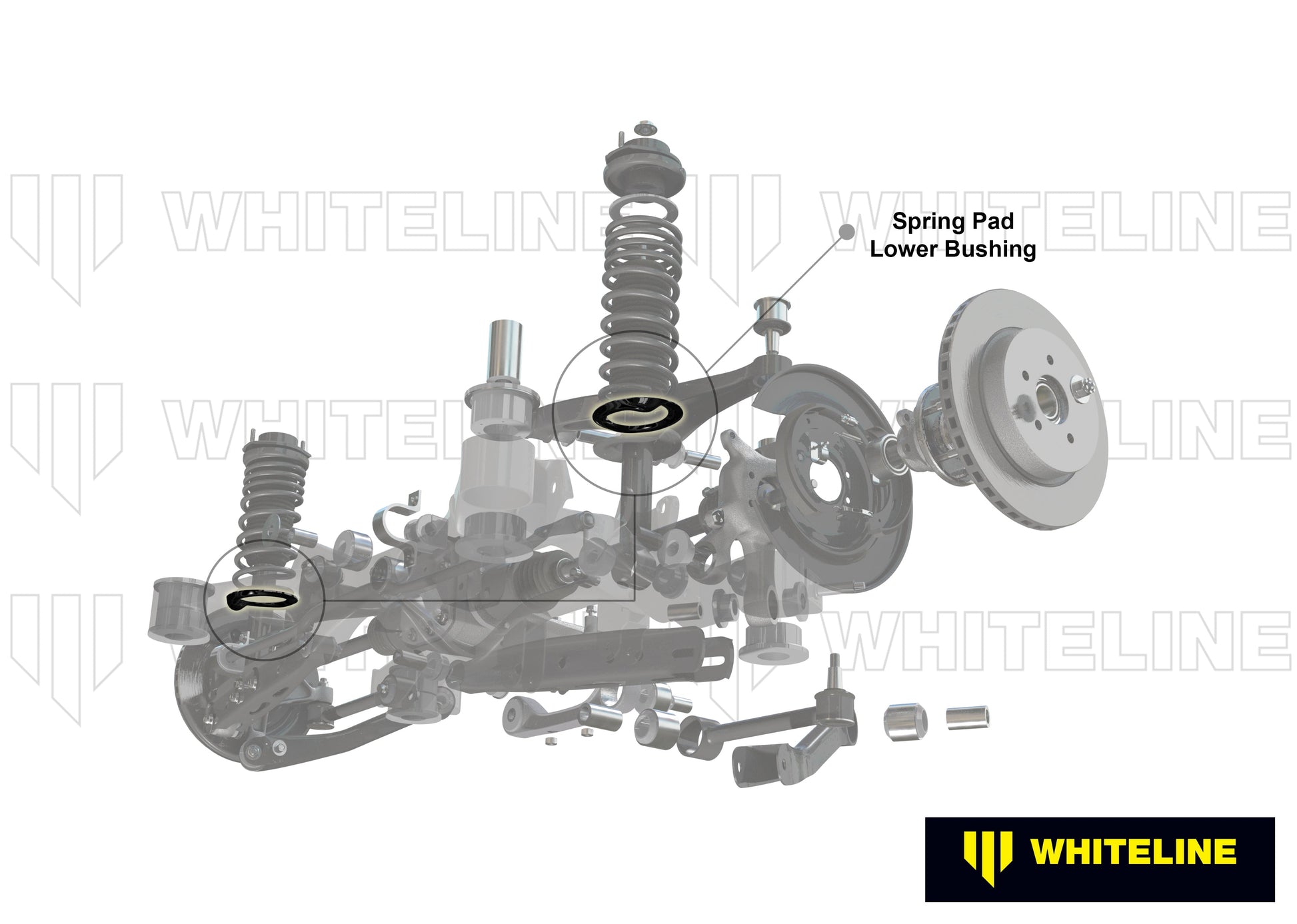 WHITELINE WHITELINE
WHITELINE WHITELINE
WHITELINE WHITELINE

Spring Pad
Lower Bushing

WHITELINE