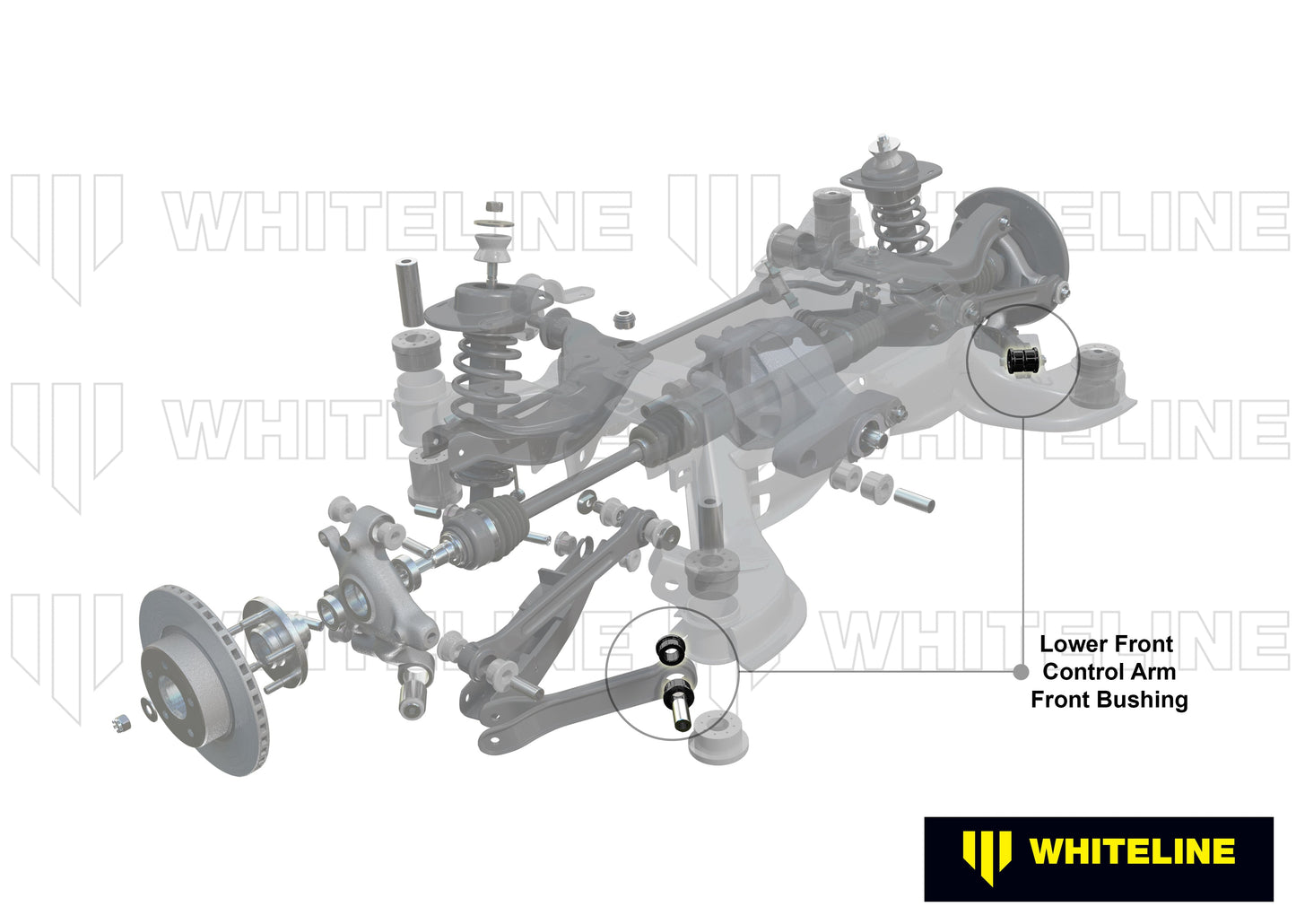 WHITELINE WHITELINE
WHITELINE WHITELINE
WHITELINE WHITELINE

Lower Front Control Arm Front Bushing

WHITELINE