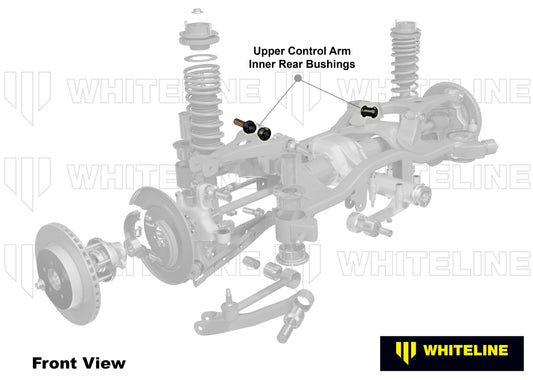 Upper Control Arm
Inner Rear Bushings

WHITELINE
WHITELINE
WHITELINE
WHITELINE
WHITELINE
WHITELINE

Front View

WHITELINE