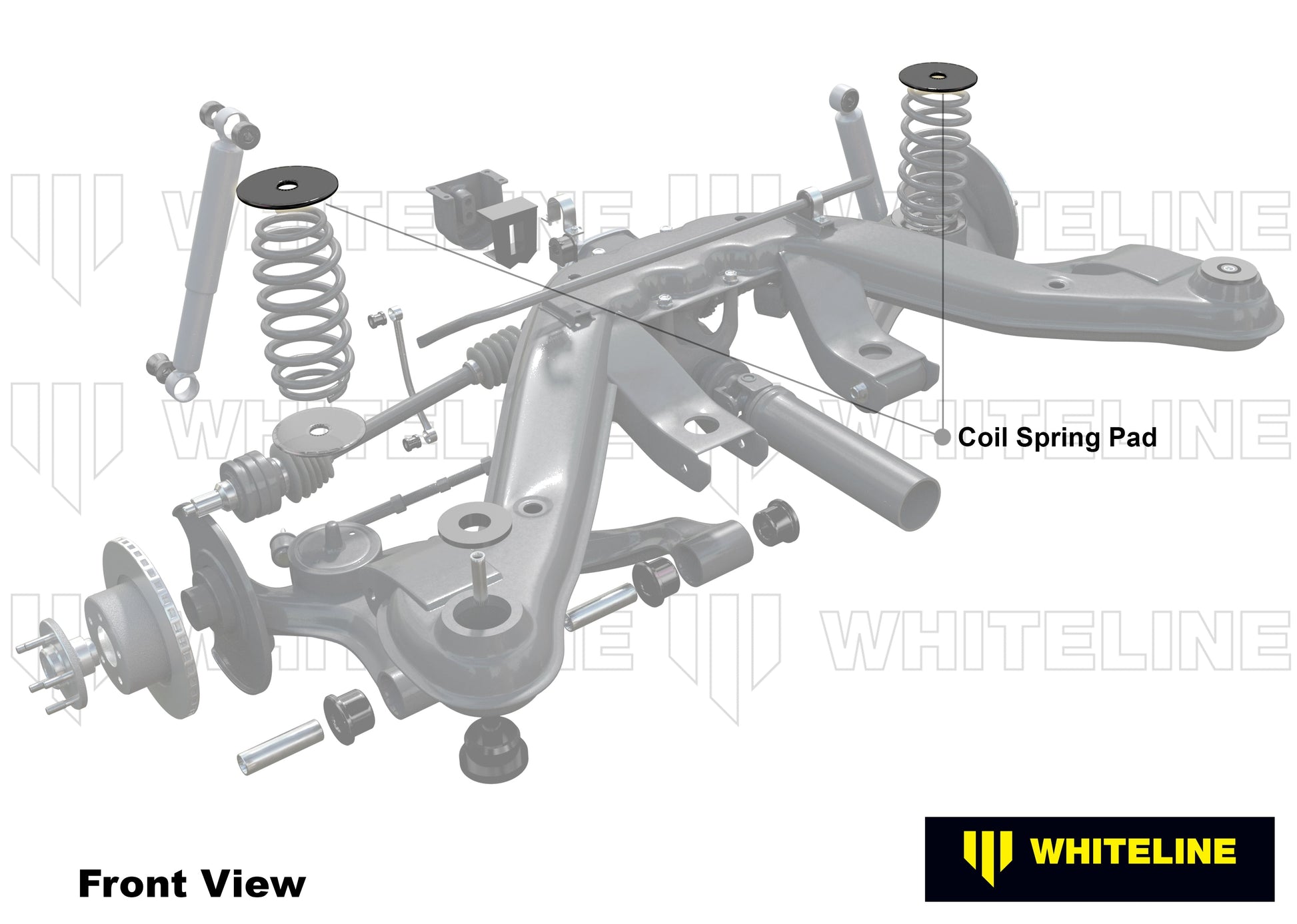 WHITELINE WHITELINE
WHITELINE WHITELINE
WHITELINE WHITELINE

Coil Spring Pad

Front View

WHITELINE