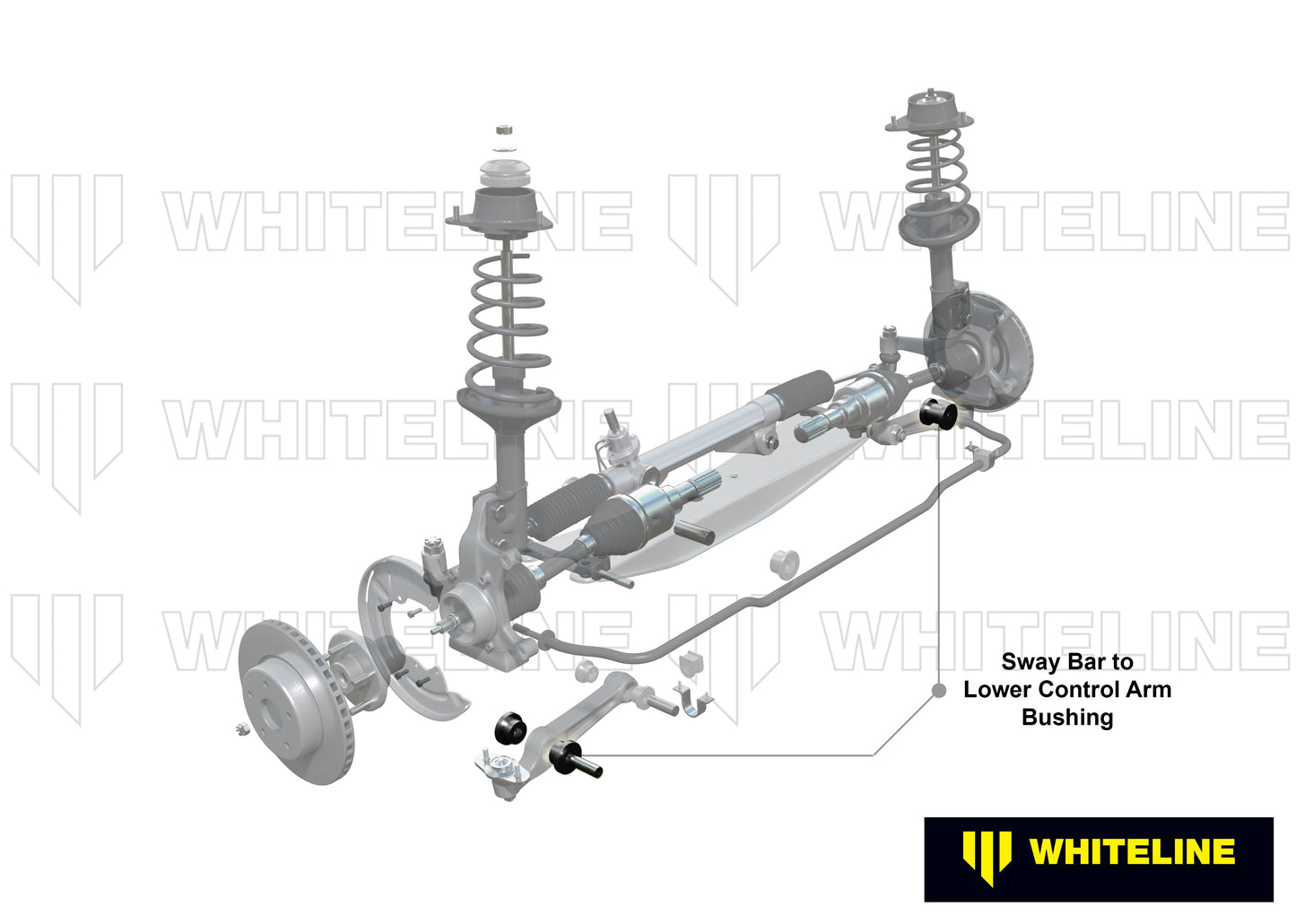 WHITELINE WHITELINE
WHITELINE WHITELINE
WHITELINE WHITELINE

Sway Bar to Lower Control Arm Bushing

WHITELINE