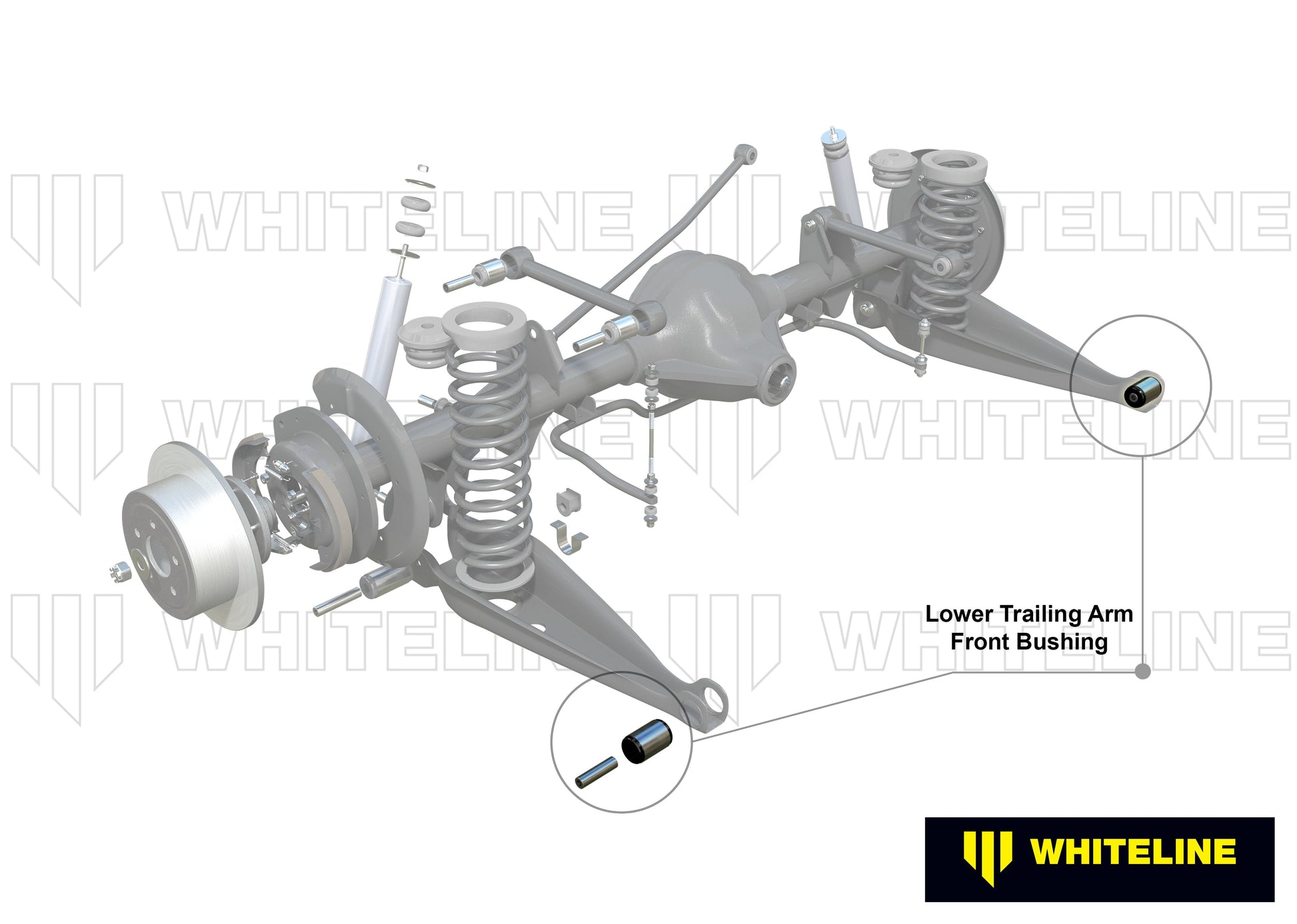 WHITELINE WHITELINE
WHITELINE WHITELINE
WHITELINE WHITELINE

Lower Trailing Arm
Front Bushing

WHITELINE