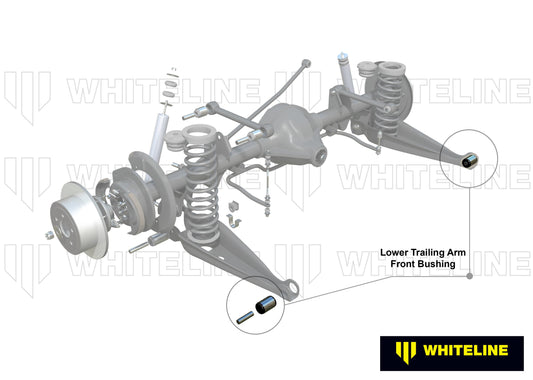 WHITELINE WHITELINE

WHITELINE WHITELINE

WHITELINE WHITELINE

Lower Trailing Arm
Front Bushing

WHITELINE